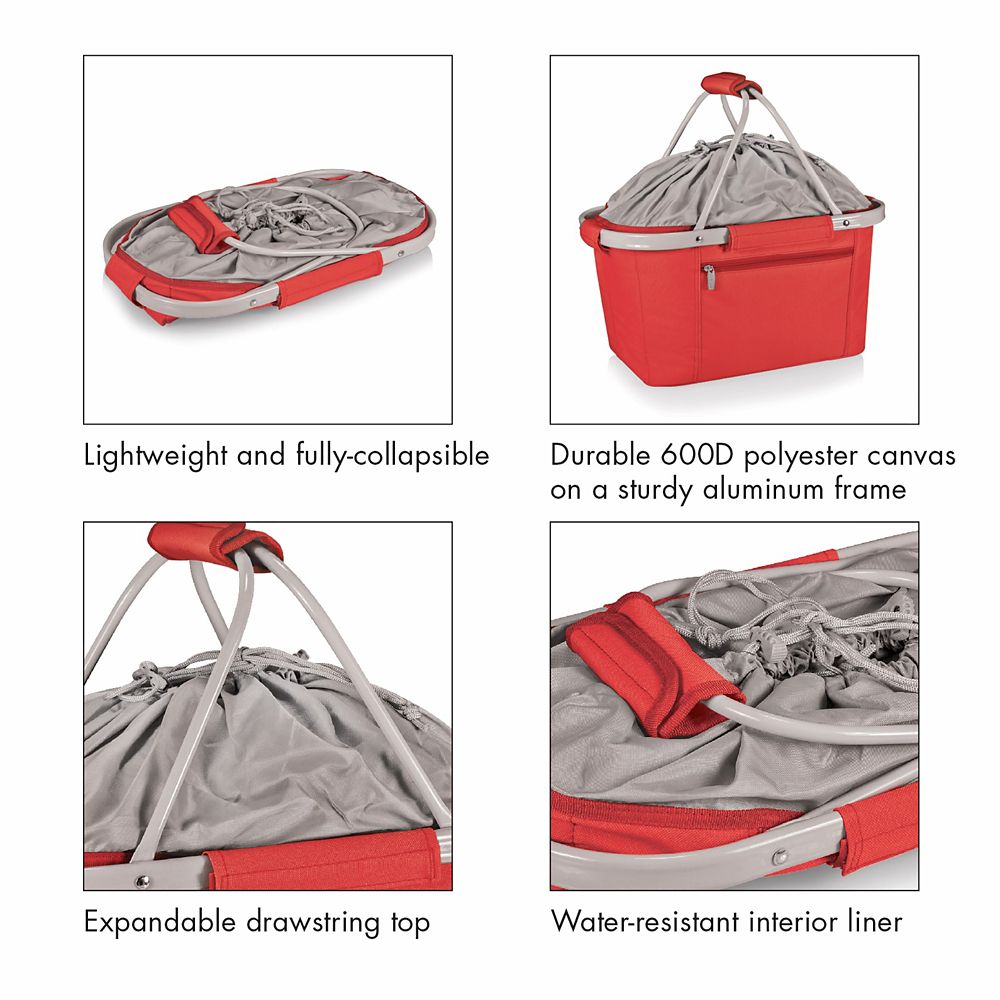 Lightweight and fully-collapsible

Durable 600D polyester canvas on a sturdy aluminum frame

Expandable drawstring top

Water-resistant interior liner